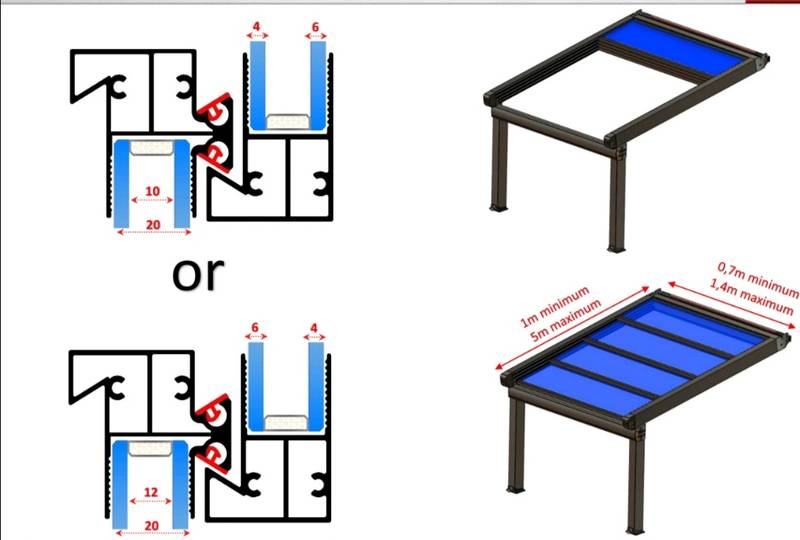 4
6
10
20
or
6
4
12
20
1m minimum
5m maximum
0,7m minimum
1,4m maximum